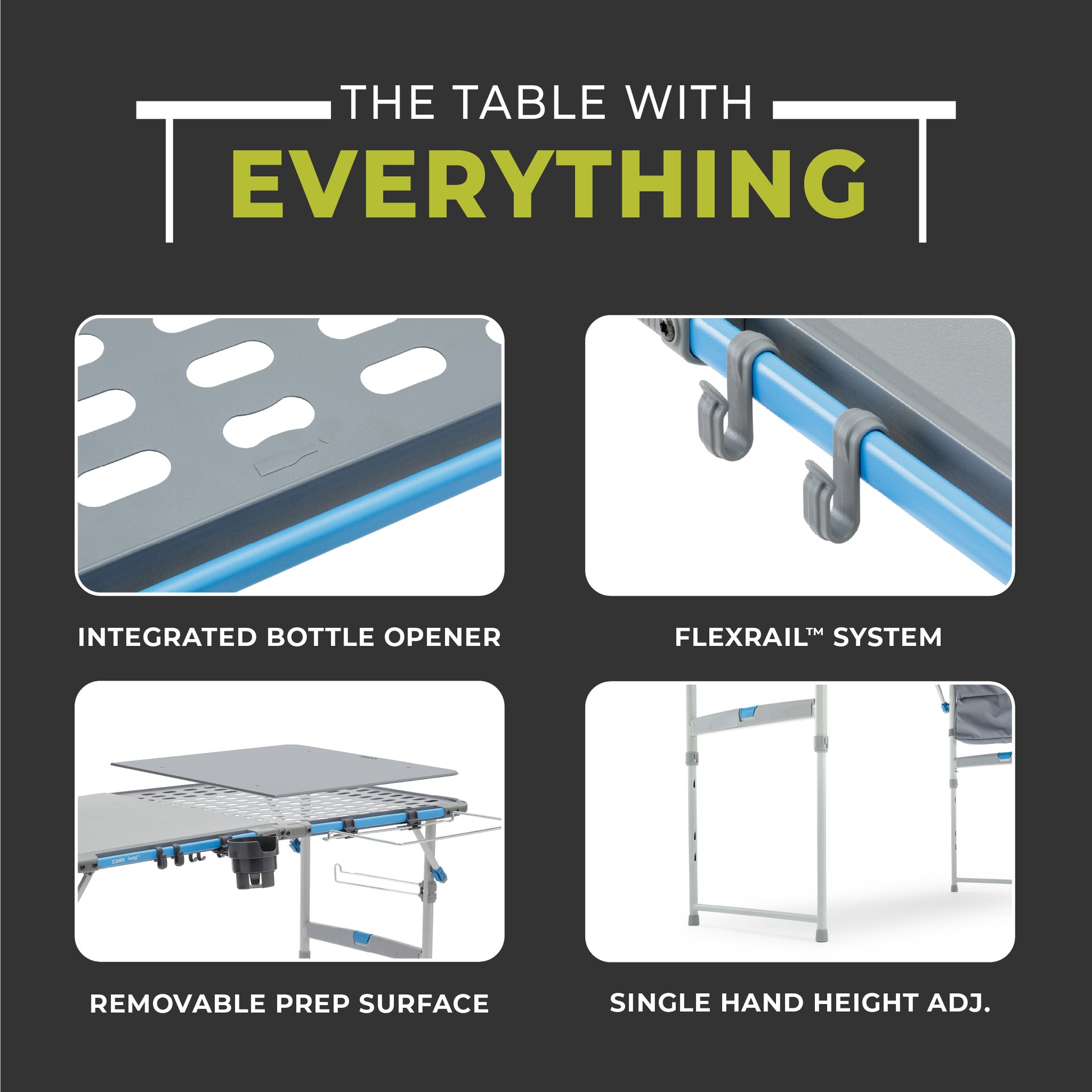 THE TABLE WITH
EVERYTHING

INTEGRATED BOTTLE OPENER

FLEXRAIL™ SYSTEM

CORE

REMOVABLE PREP SURFACE

SINGLE HAND HEIGHT ADJ.