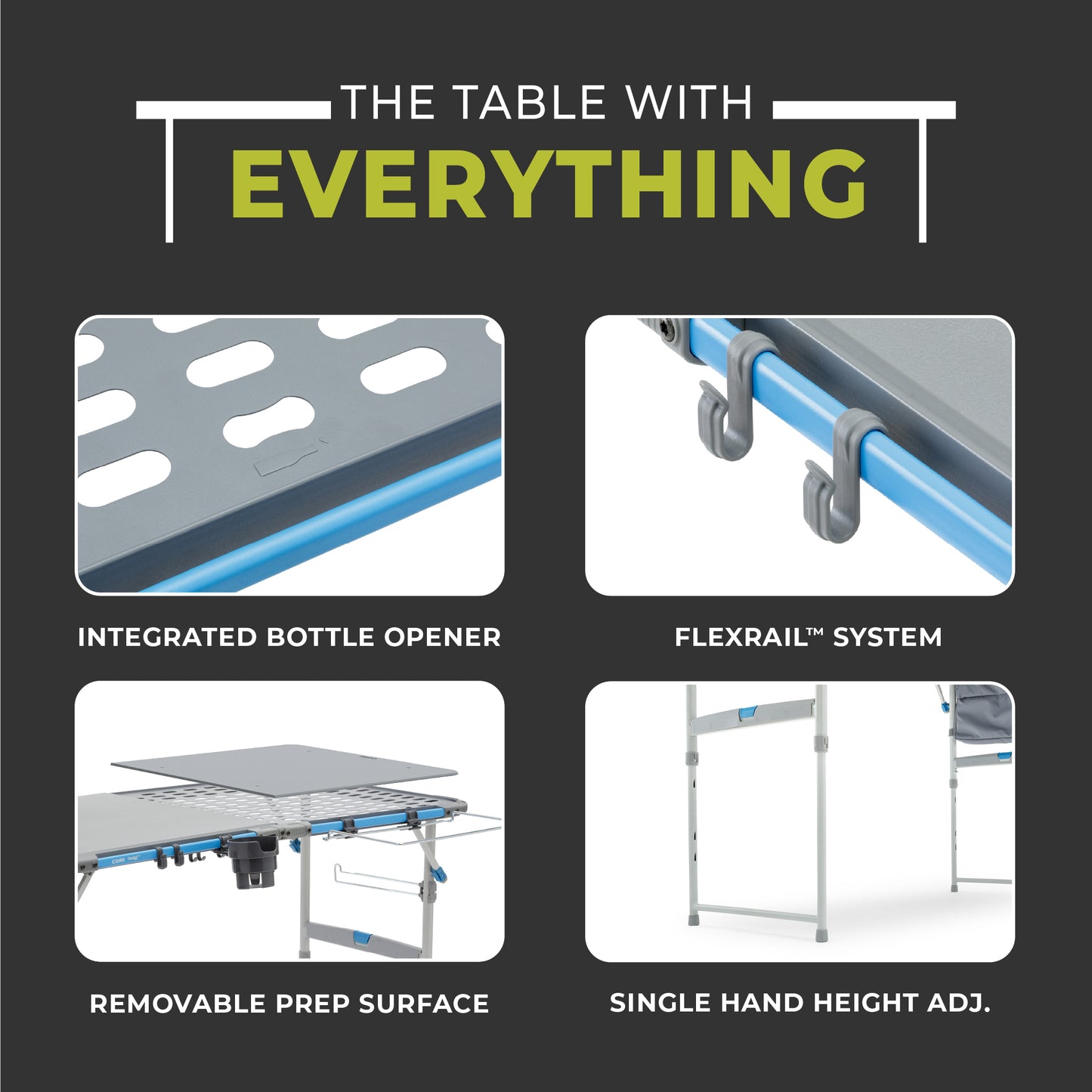 THE TABLE WITH
EVERYTHING

INTEGRATED BOTTLE OPENER

FLEXRAIL™ SYSTEM

CORE

REMOVABLE PREP SURFACE

SINGLE HAND HEIGHT ADJ.