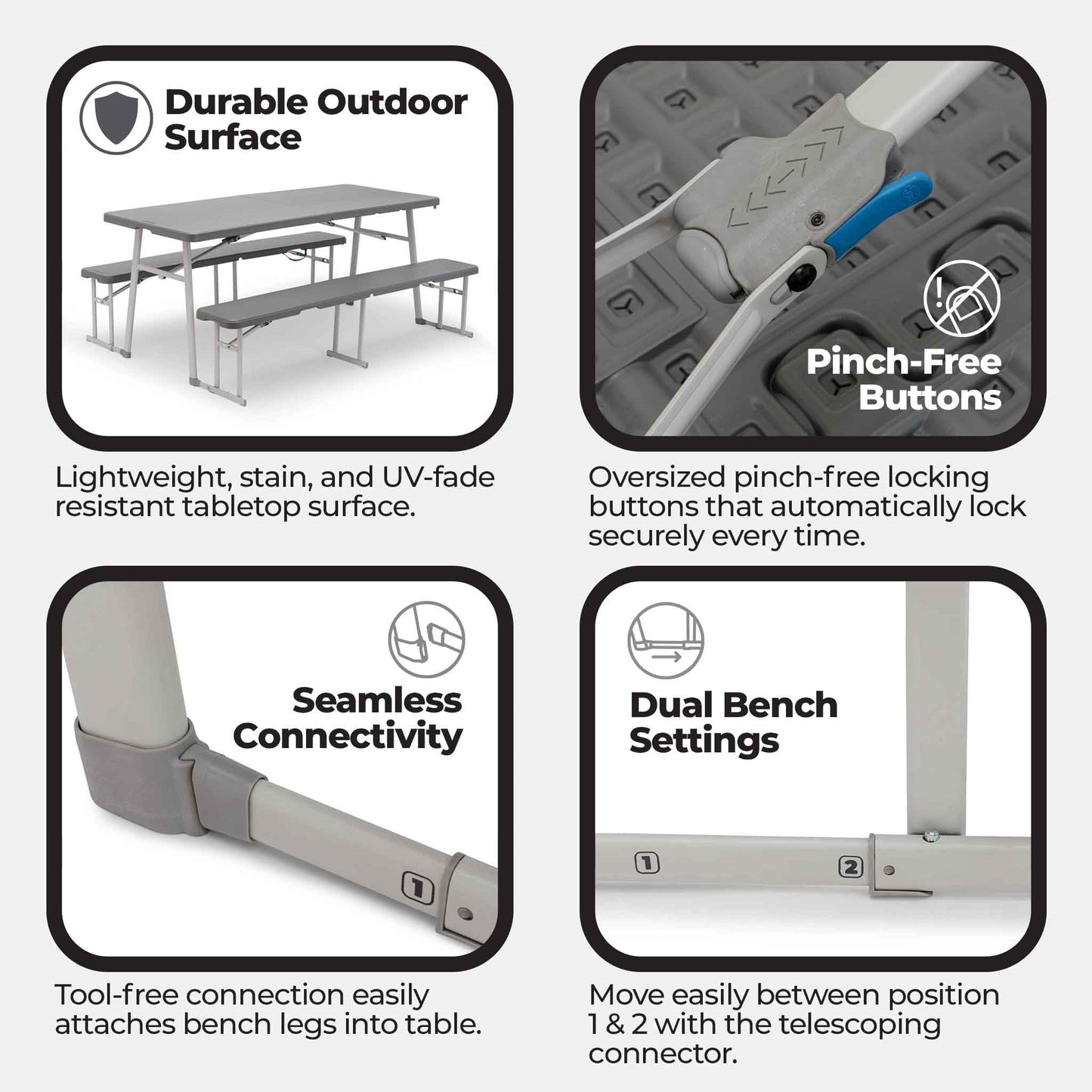 Durable Outdoor Surface

Lightweight, stain, and UV-fade resistant tabletop surface.

Pinch-Free Buttons

Oversized pinch-free locking buttons that automatically lock securely every time.

Seamless Connectivity

1

Tool-free connection easily attaches bench legs into table.

Dual Bench Settings

1

2

Move easily between position 1 & 2 with the telescoping connector.