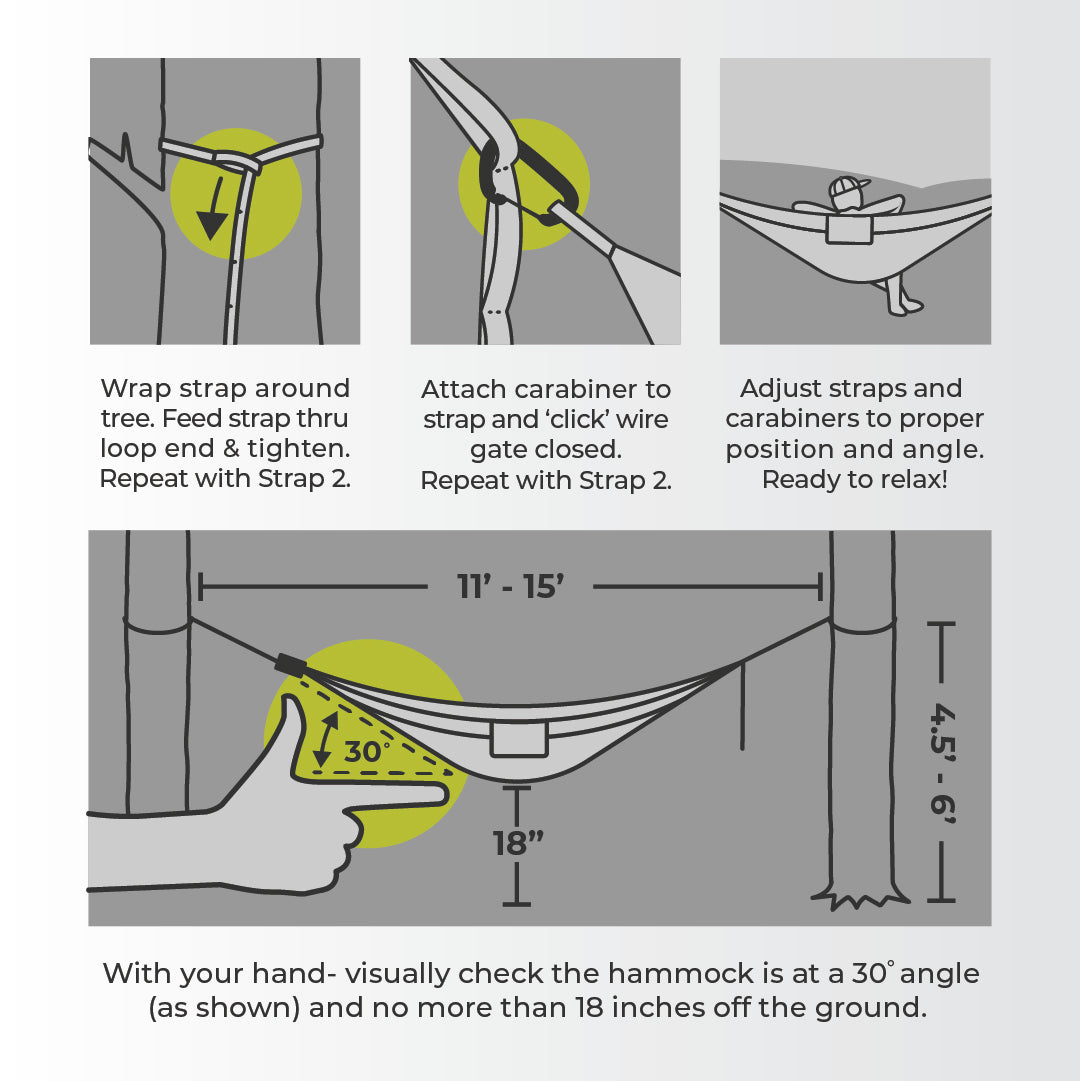 Wrap strap around tree. Feed strap thru loop end & tighten. Repeat with Strap 2.

Attach carabiner to strap and 'click' wire gate closed. Repeat with Strap 2.

Adjust straps and carabiners to proper position and angle. Ready to relax!

11' - 15'

30°

18"

4.5' - 6'

With your hand- visually check the hammock is at a 30° angle (as shown) and no more than 18 inches off the ground.