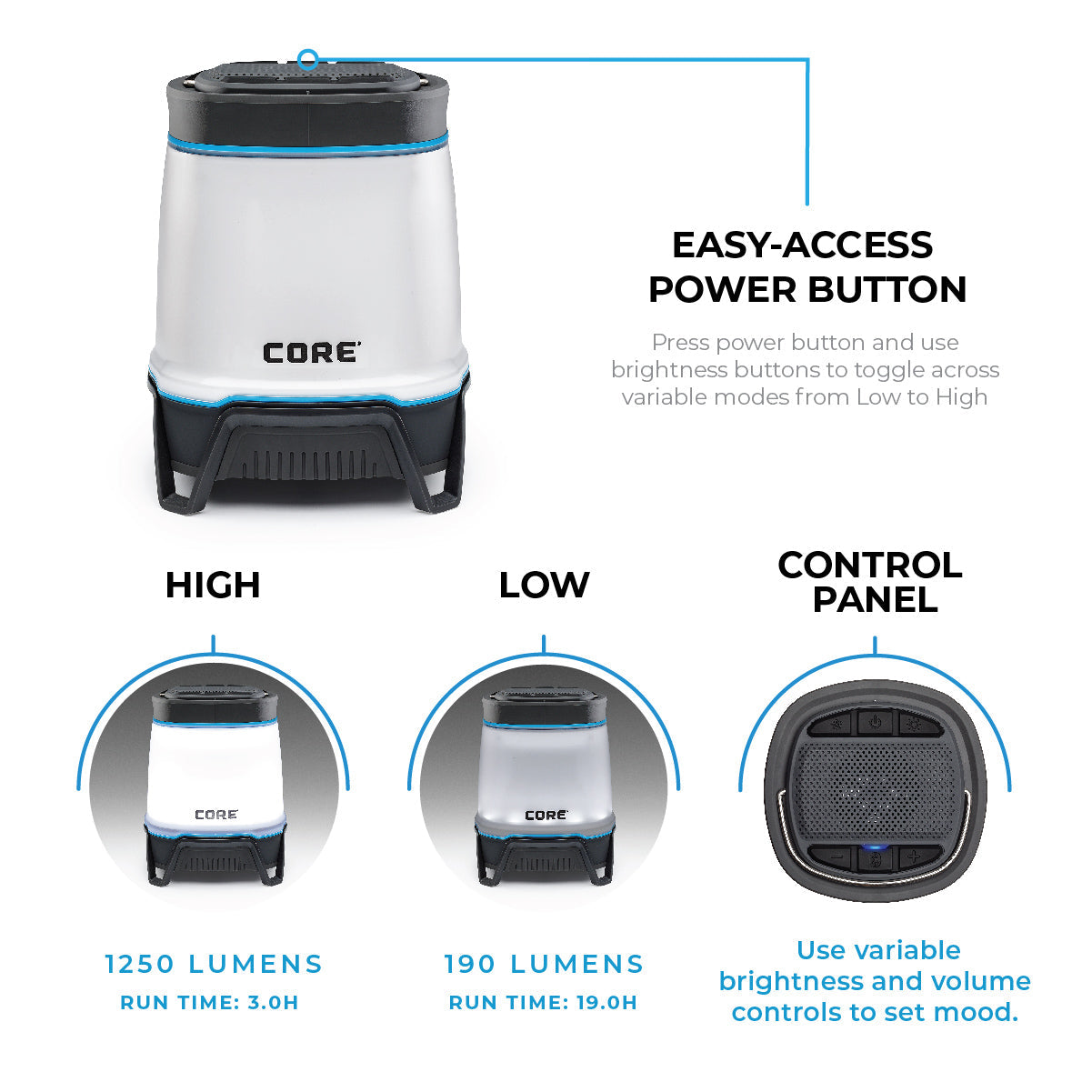 CORE

EASY-ACCESS POWER BUTTON

Press power button and use brightness buttons to toggle across variable modes from Low to High

HIGH

CORE

1250 LUMENS
RUN TIME: 3.0H

LOW

CORE

190 LUMENS
RUN TIME: 19.0H

CONTROL PANEL

Use variable brightness and volume controls to set mood.