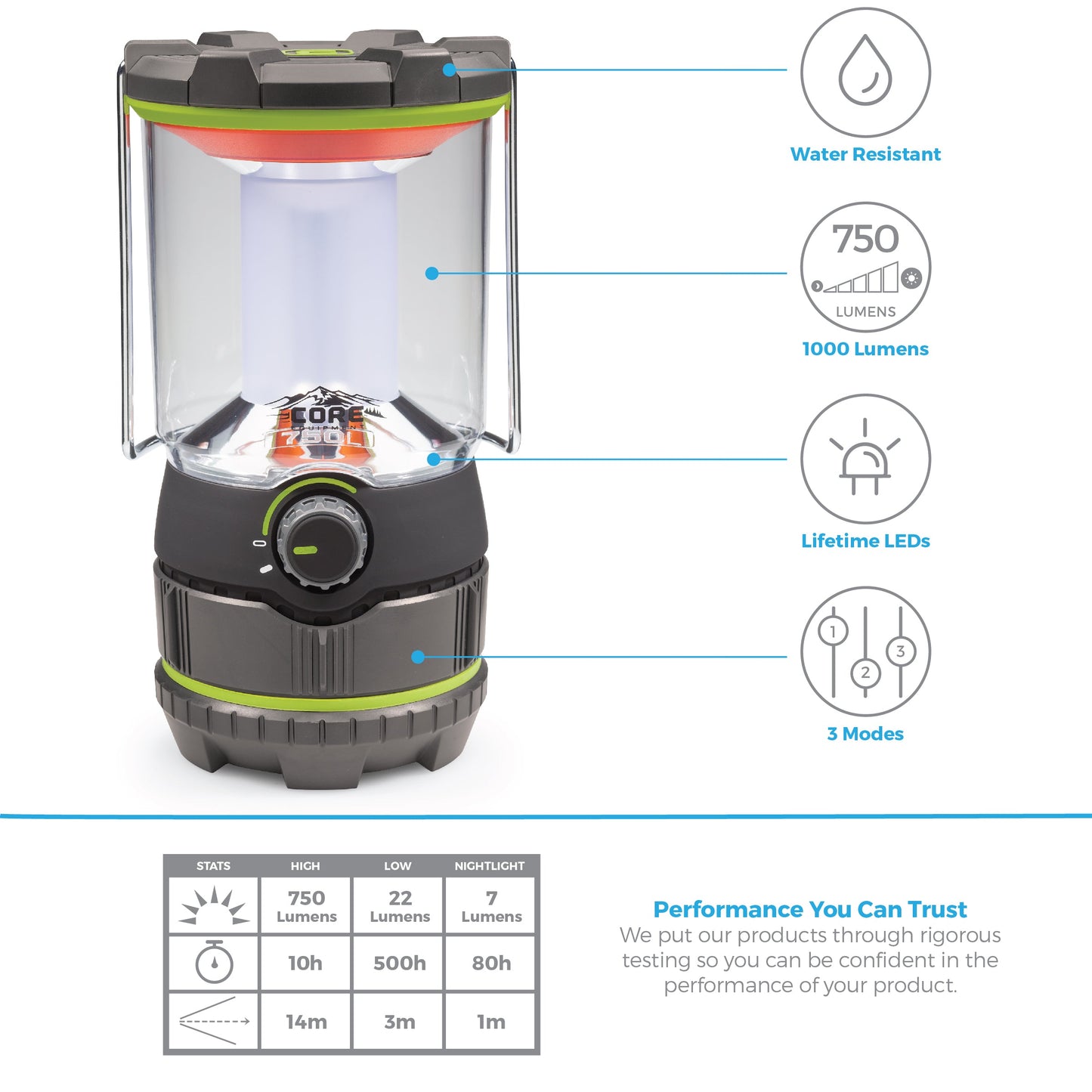 CORE
EQUIPMENT
750L

Water Resistant

750
LUMENS
1000 Lumens

Lifetime LEDs

1
2
3
3 Modes

| STATS | HIGH | LOW | NIGHTLIGHT |
|---|---|---|---|
| | 750 Lumens | 22 Lumens | 7 Lumens |
| | 10h | 500h | 80h |
| | 14m | 3m | 1m |

Performance You Can Trust
We put our products through rigorous testing so you can be confident in the performance of your product.