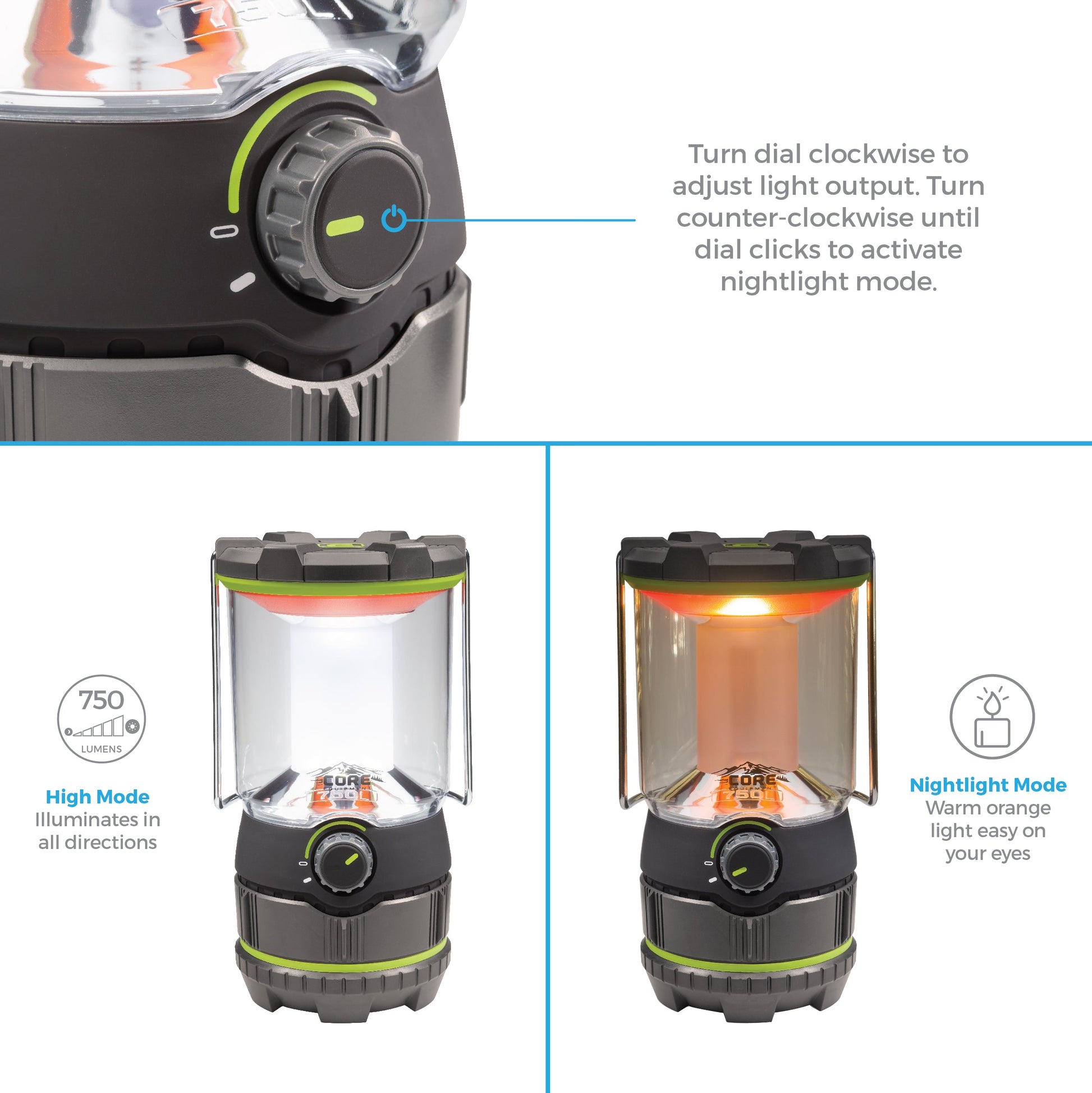 Turn dial clockwise to adjust light output. Turn counter-clockwise until dial clicks to activate nightlight mode.

750
LUMENS

High Mode
Illuminates in all directions

CORE
EQUIPMENT
750L

CORE
EQUIPMENT
750L

Nightlight Mode
Warm orange light easy on your eyes