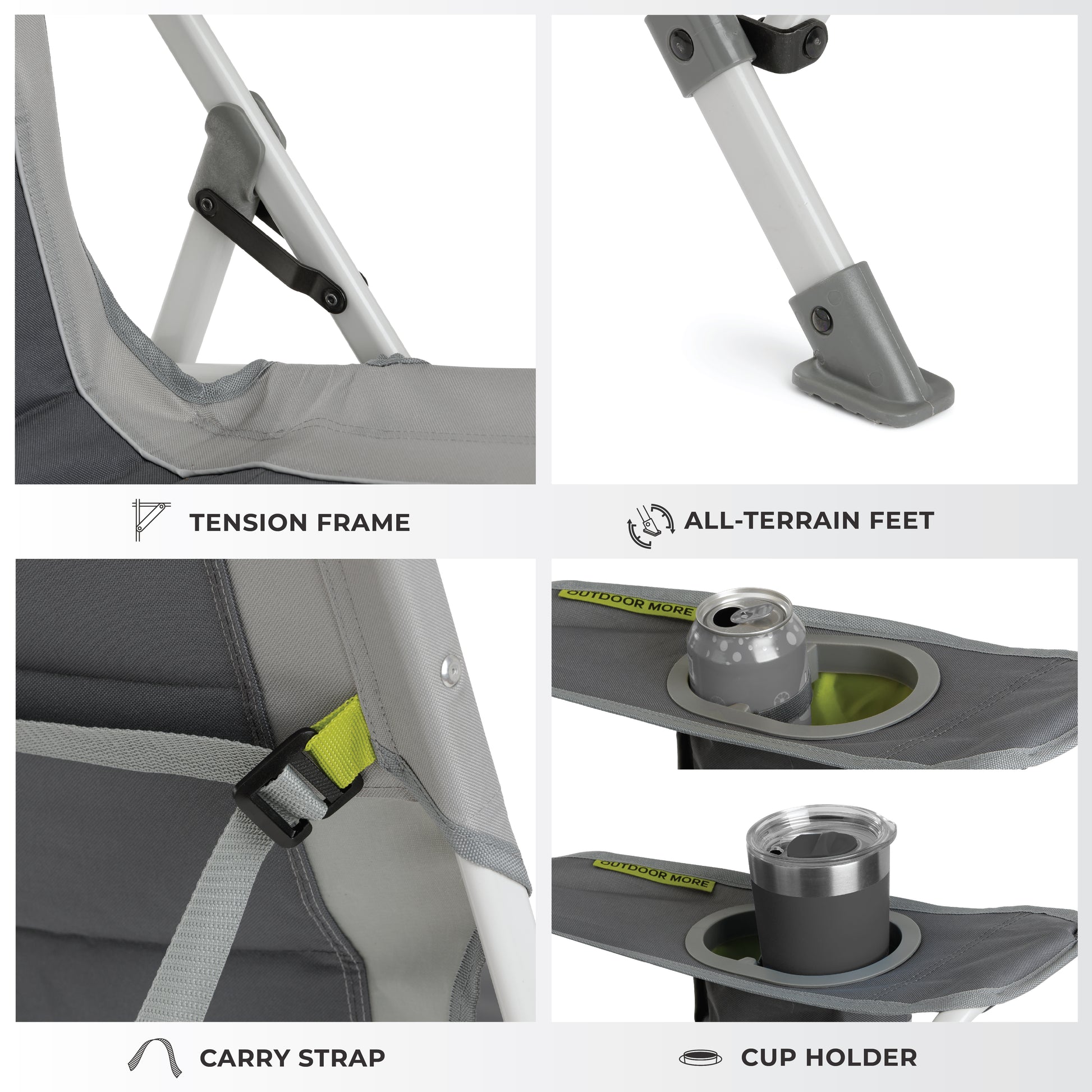 TENSION FRAME

ALL-TERRAIN FEET

OUTDOOR MORE

OUTDOOR MORE

CARRY STRAP

CUP HOLDER